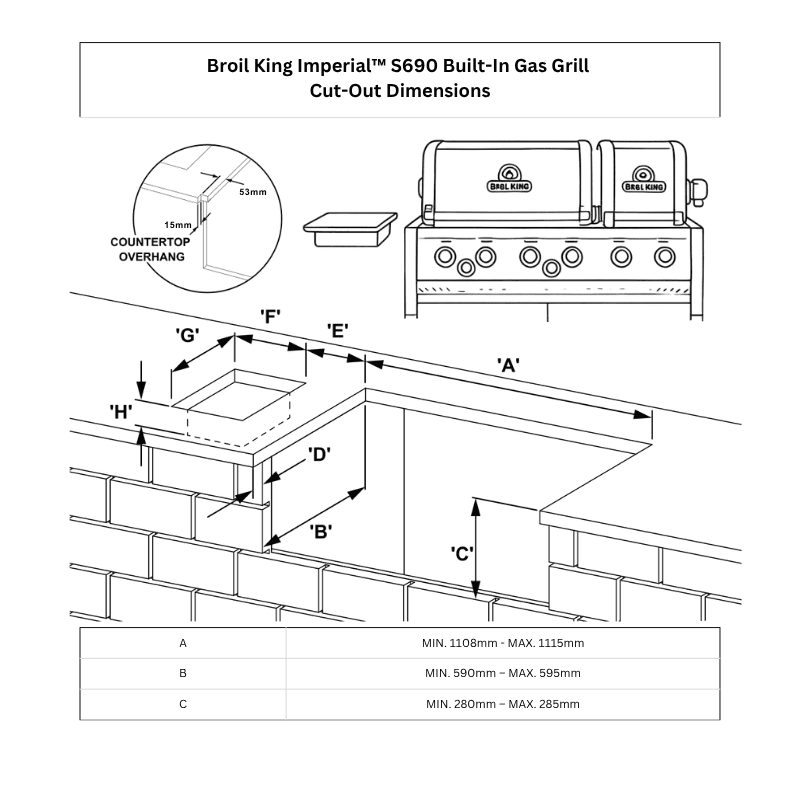 Broil King Imperial™ S690 Built-In Gas Grill
Cut-Out Dimensions

53mm
15mm
COUNTERTOP OVERHANG

BROIL KING
BROIL KING

'G'
'F'
'E'
'A'
'H'
'D'
'B'
'C'

| A | MIN. 1108mm - MAX. 1115mm |
|---|---|
| B | MIN. 590mm – MAX. 595mm |
| C | MIN. 280mm – MAX. 285mm |